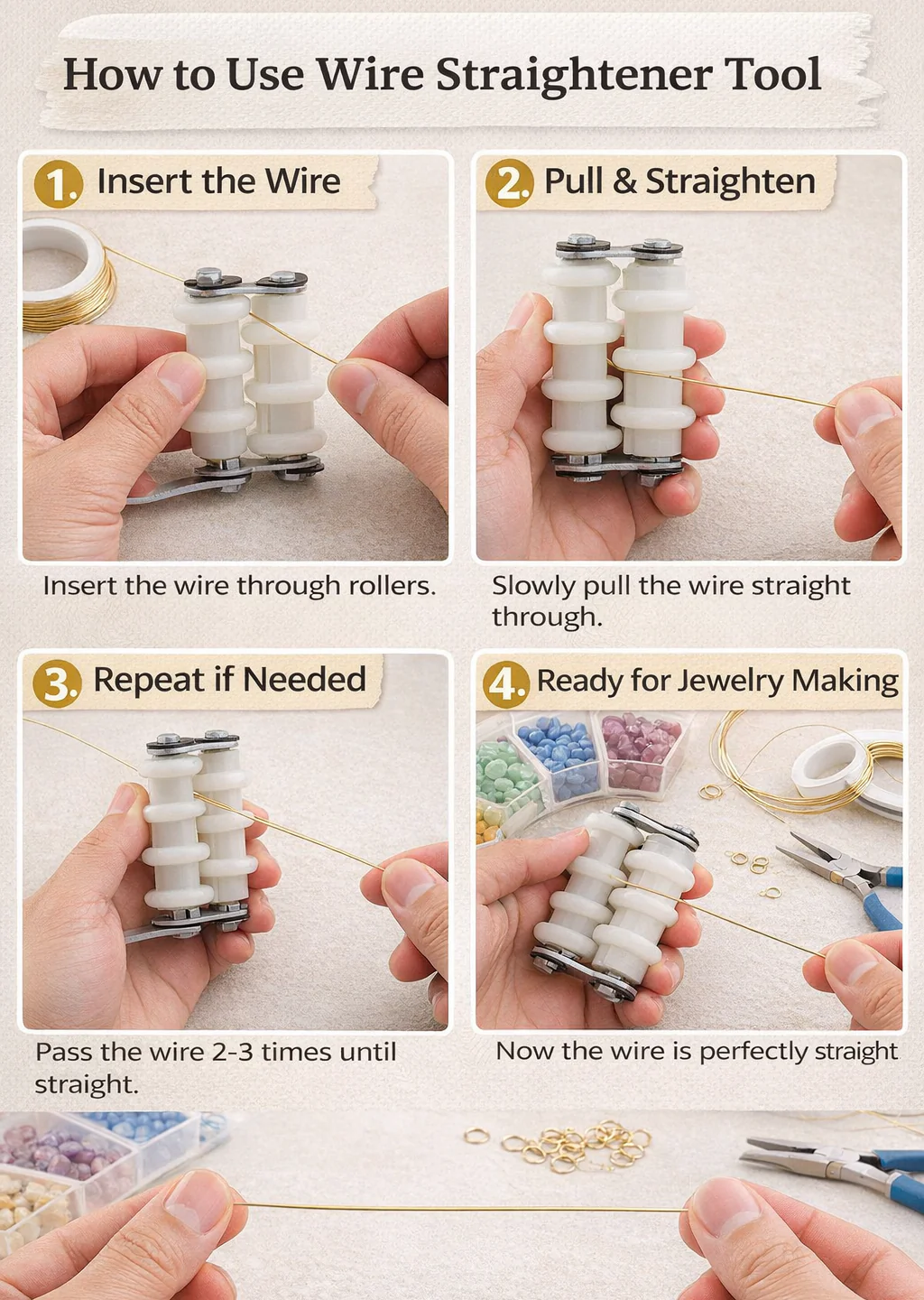 How to Use Wire Straightener Tool

1. Insert the Wire

Insert the wire through rollers.

2. Pull & Straighten

Slowly pull the wire straight through.

3. Repeat if Needed

Pass the wire 2-3 times until straight.

4. Ready for Jewelry Making

Now the wire is perfectly straight